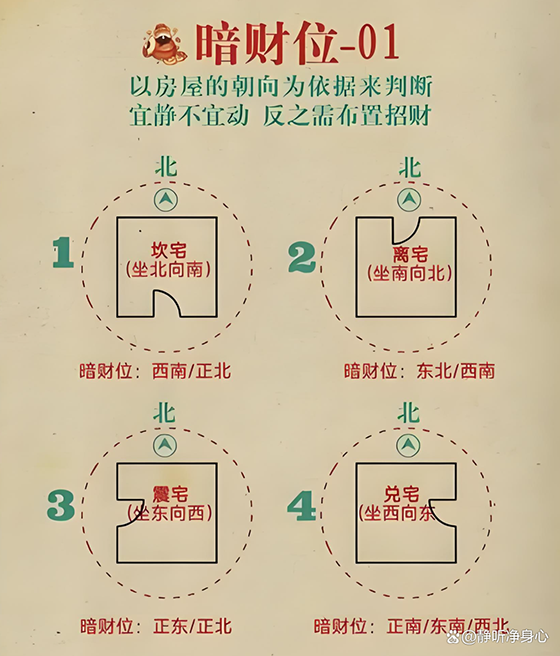 暗财位-01
以房屋的朝向为依据来判断
宜静不宜动 反之需布置招财

北
1
坎宅
(坐北向南)
暗财位：西南/正北

北
2
离宅
(坐南向北)
暗财位：东北/西南

北
3
震宅
(坐东向西)
暗财位：正东/正北

北
4
兑宅
(坐西向东)
暗财位：正南/东南/西北

@静听净身心